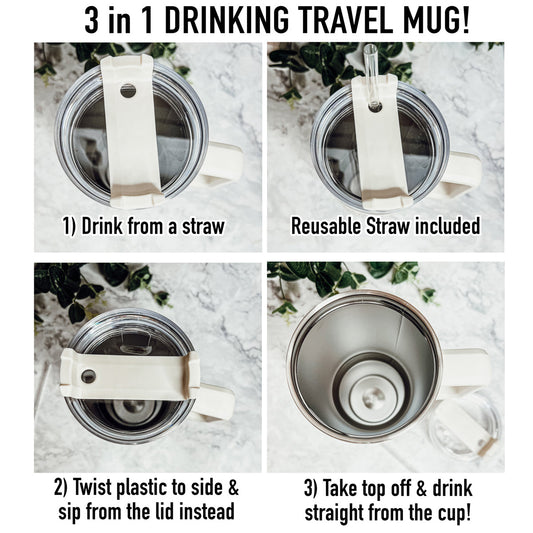 3 in 1 DRINKING TRAVEL MUG!

1) Drink from a straw

Reusable Straw included

2) Twist plastic to side & sip from the lid instead

3) Take top off & drink straight from the cup!